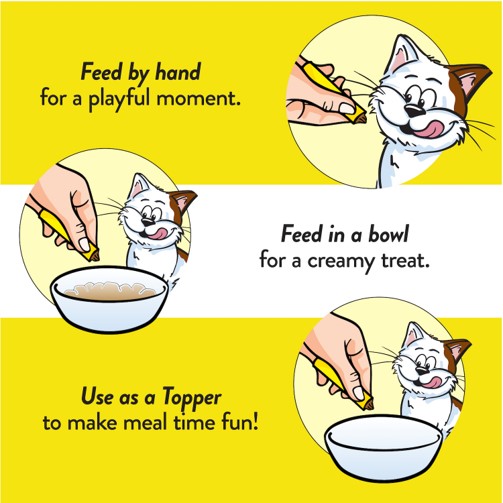 Feed by hand
for a playful moment.

Feed in a bowl
for a creamy treat.

Use as a Topper
to make meal time fun!