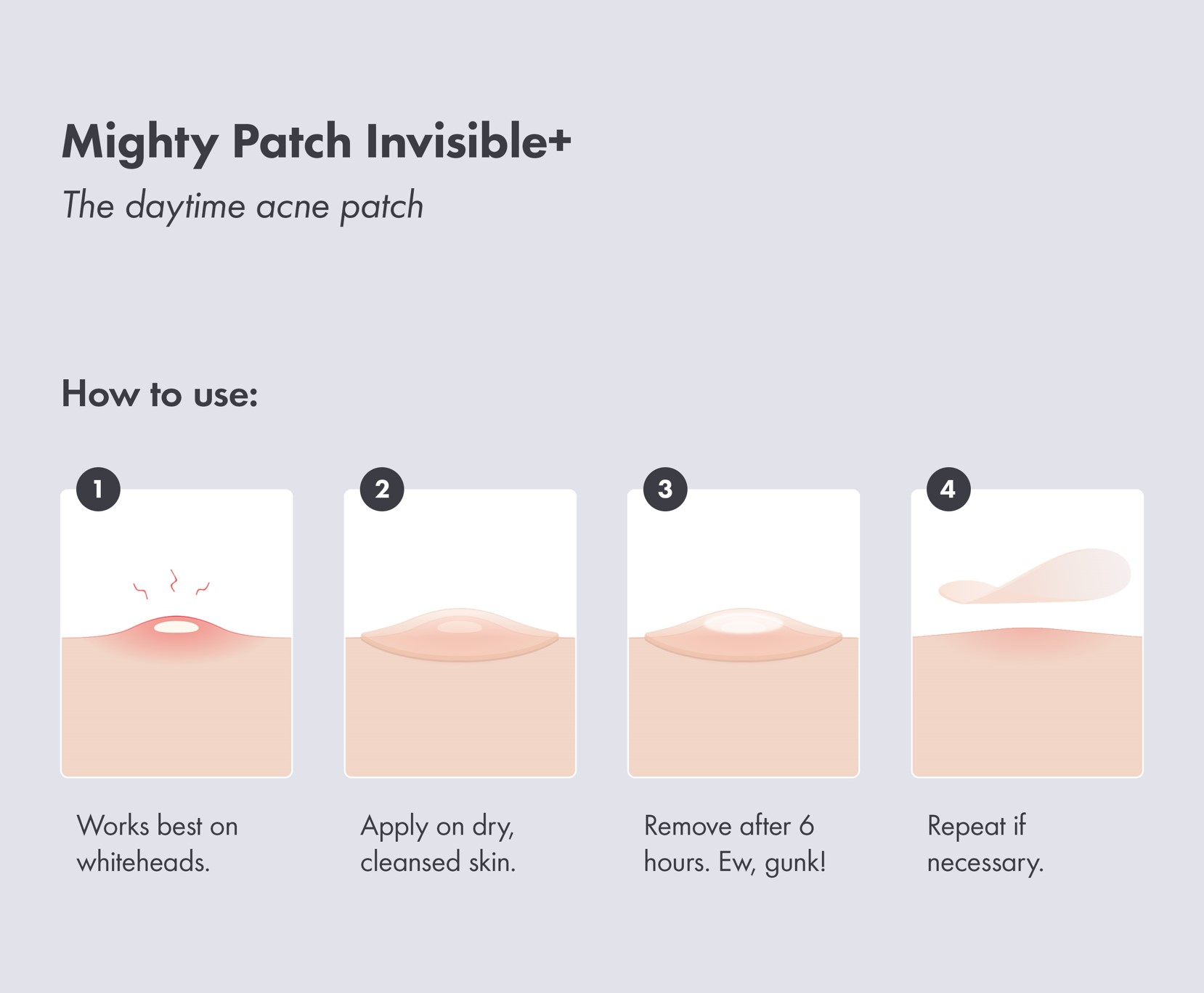 Mighty Patch Invisible+

The daytime acne patch

How to use:

1

Works best on whiteheads.

2

Apply on dry, cleansed skin.

3

Remove after 6 hours. Ew, gunk!

4

Repeat if necessary.